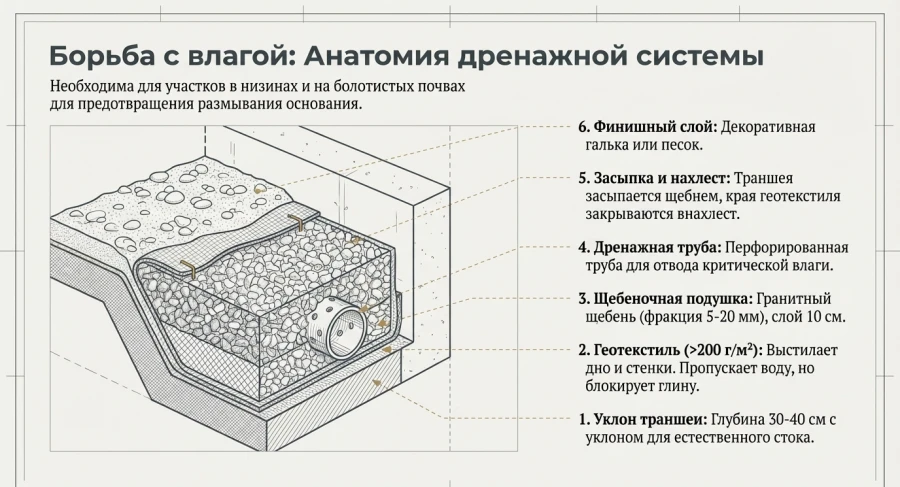 Борьба с влагой: Анатомия дренажной системы

Необходима для участков в низинах и на болотистых почвах для предотвращения размывания основания.

6. Финишный слой: Декоративная галька или песок.

5. Засыпка и нахлест: Траншея засыпается щебнем, края геотекстиля закрываются внахлест.

4. Дренажная труба: Перфорированная труба для отвода критической влаги.

3. Щебеночная подушка: Гранитный щебень (фракция 5-20 мм), слой 10 см.

2. Геотекстиль (>200 г/м²): Выстилает дно и стенки. Пропускает воду, но блокирует глину.

1. Уклон траншеи: Глубина 30-40 см с уклоном для естественного стока.